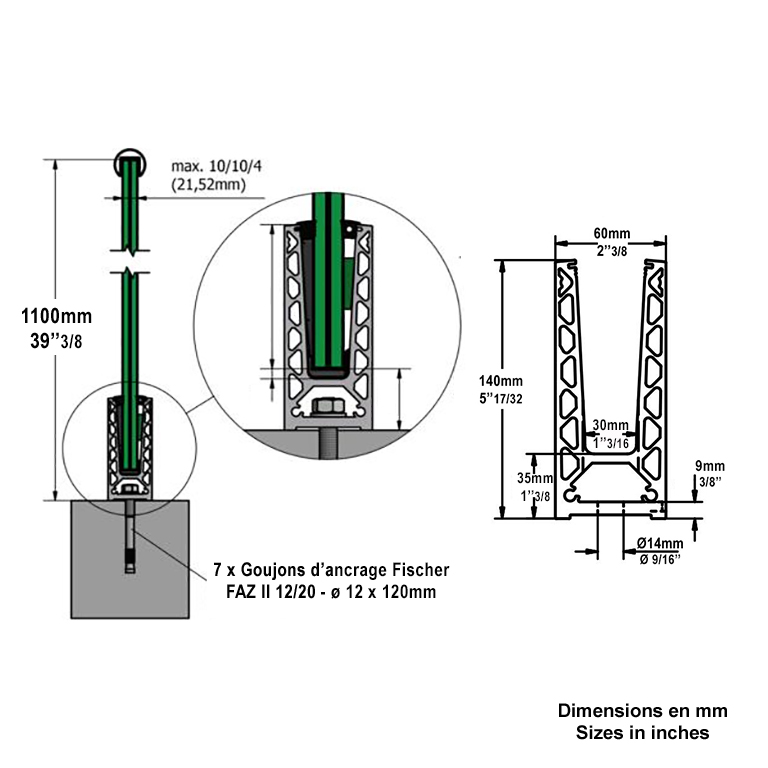 max. 10/10/4
(21,52mm)

1100mm
39''3/8

7 x Goujons d'ancrage Fischer
FAZ II 12/20 - ø 12 x 120mm

60mm
2''3/8

140mm
5''17/32

30mm
1''3/16

35mm
1''3/8

9mm
3/8''

Ø14mm
Ø 9/16''

Dimensions en mm
Sizes in inches