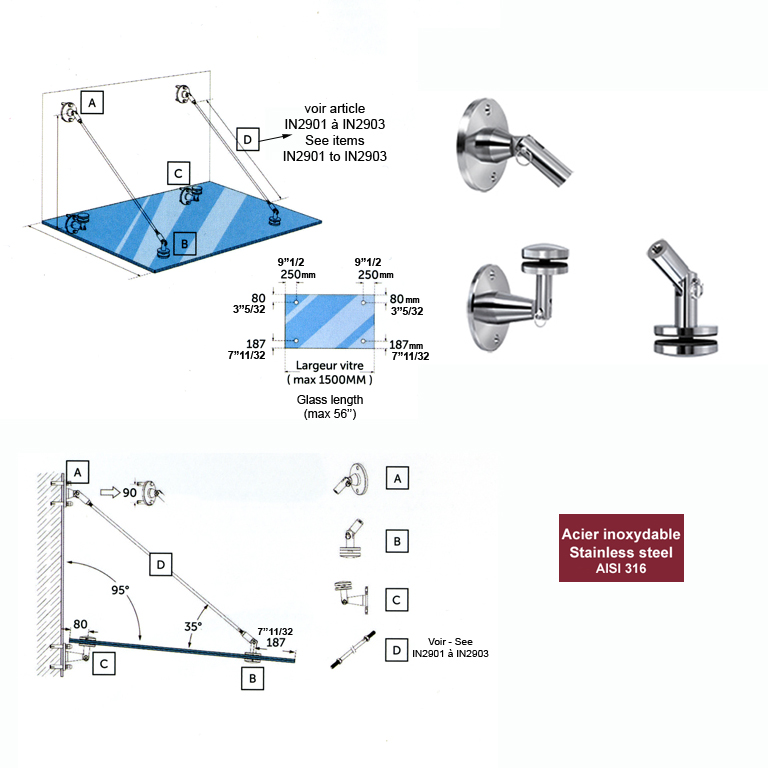 A

D

voir article
IN2901 à IN2903
See items
IN2901 to IN2903

C

B

9"1/2
250mm

9"1/2
250mm

80
3"5/32

80mm
3"5/32

187
7"11/32

187mm
7"11/32

Largeur vitre
( max 1500MM )

Glass length
(max 56")

A

90

D

95°

35°

80

7"11/32
187

C

B

A

B

C

D

Voir - See
IN2901 à IN2903

Acier inoxydable
Stainless steel
AISI 316