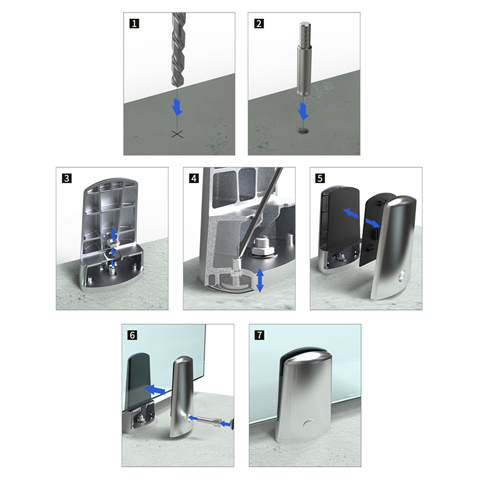 1
2
3
4
5
6
7